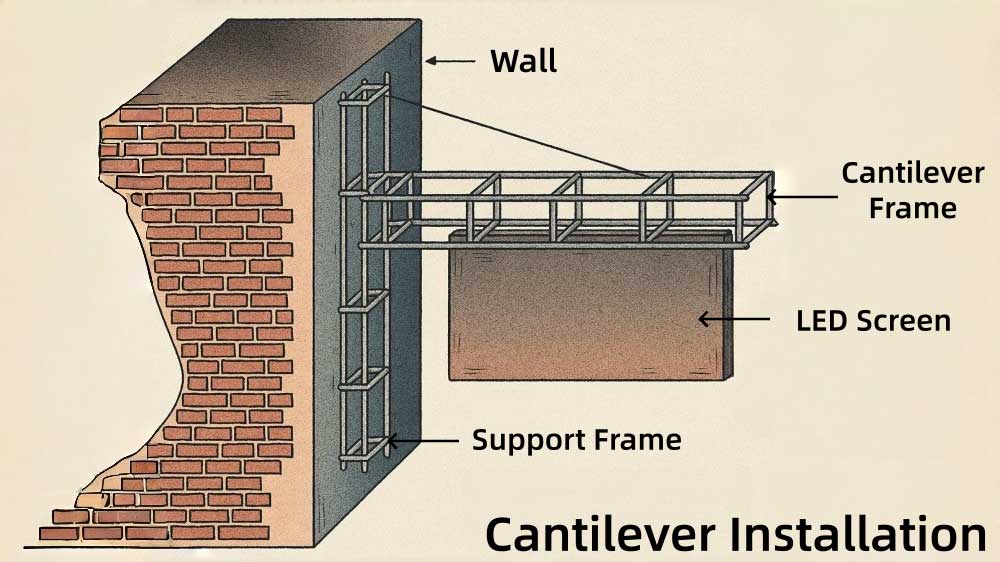 Wall

Cantilever Frame

LED Screen

Support Frame

Cantilever Installation