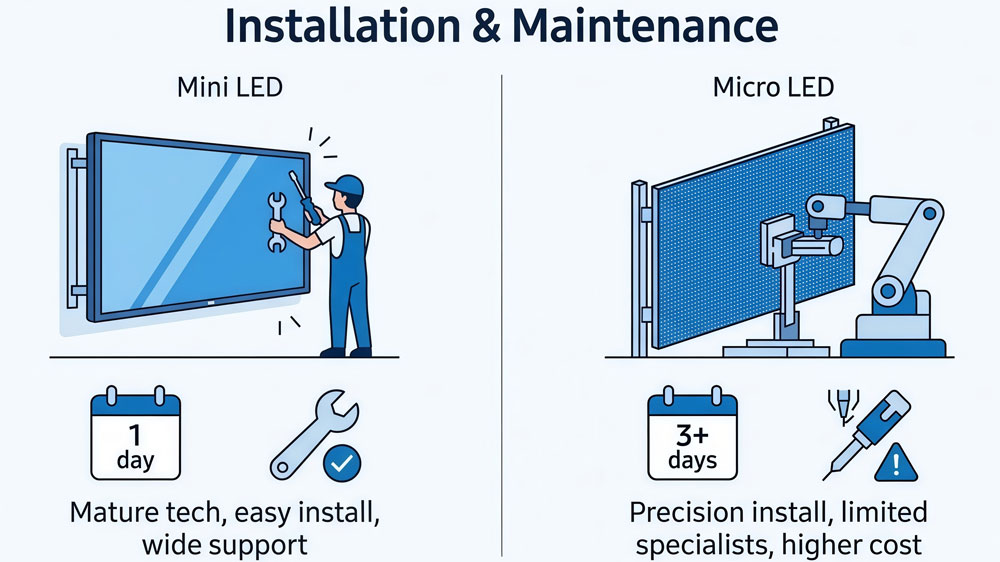 Installation & Maintenance

Mini LED

1
day

Mature tech, easy install, wide support

Micro LED

3+
days

Precision install, limited specialists, higher cost